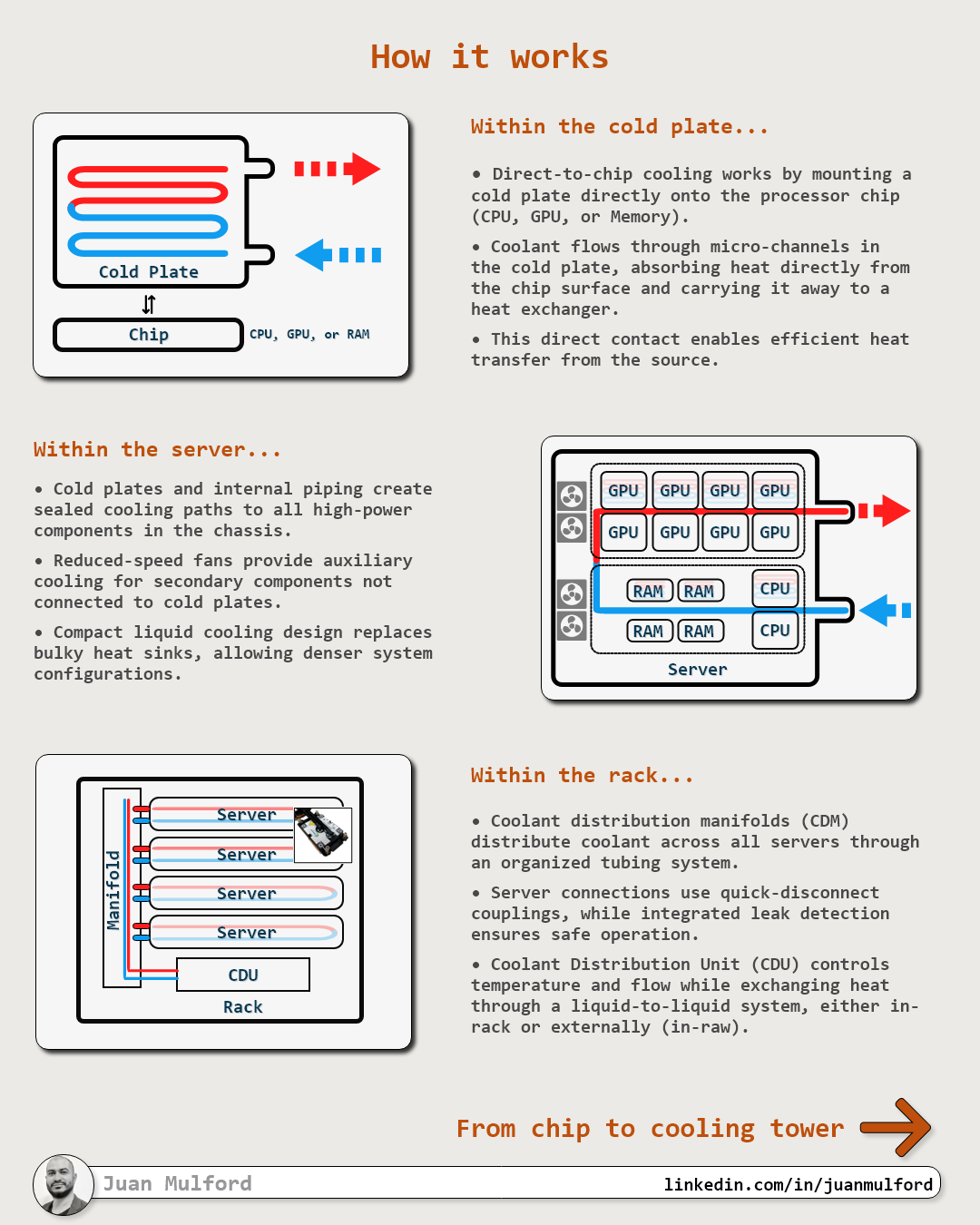 How it works

Cold Plate

Chip

CPU, GPU, or RAM

Within the cold plate...

• Direct-to-chip cooling works by mounting a cold plate directly onto the processor chip (CPU, GPU, or Memory).

• Coolant flows through micro-channels in the cold plate, absorbing heat directly from the chip surface and carrying it away to a heat exchanger.

• This direct contact enables efficient heat transfer from the source.

Within the server...

• Cold plates and internal piping create sealed cooling paths to all high-power components in the chassis.

• Reduced-speed fans provide auxiliary cooling for secondary components not connected to cold plates.

• Compact liquid cooling design replaces bulky heat sinks, allowing denser system configurations.

GPU GPU GPU GPU
GPU GPU GPU GPU
RAM RAM CPU
RAM RAM CPU
Server

Manifold
Server
Server
Server
Server
CDU
Rack

Within the rack...

• Coolant distribution manifolds (CDM) distribute coolant across all servers through an organized tubing system.

• Server connections use quick-disconnect couplings, while integrated leak detection ensures safe operation.

• Coolant Distribution Unit (CDU) controls temperature and flow while exchanging heat through a liquid-to-liquid system, either in-rack or externally (in-raw).

From chip to cooling tower

Juan Mulford

linkedin.com/in/juanmulford